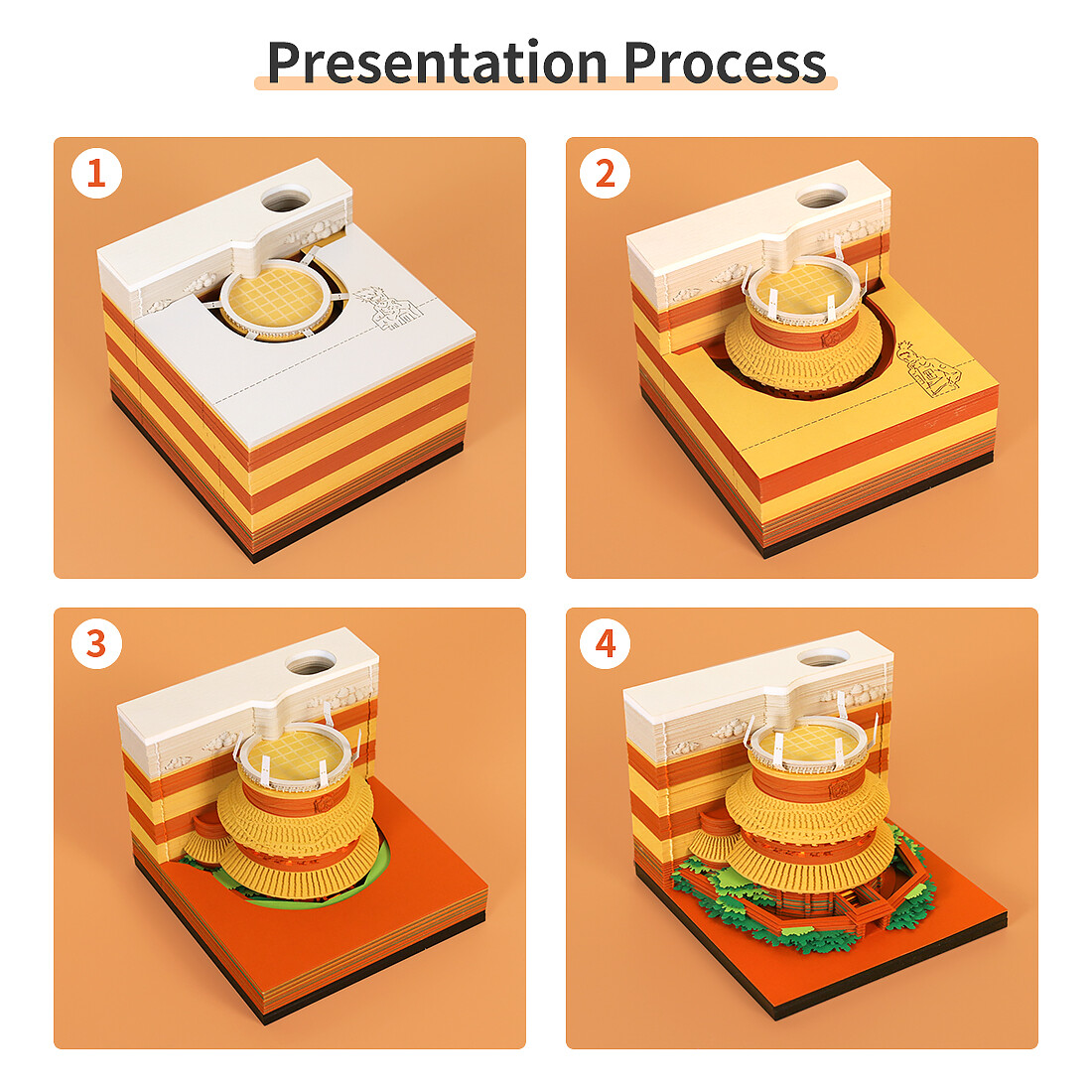 Presentation Process

1

2

3

4