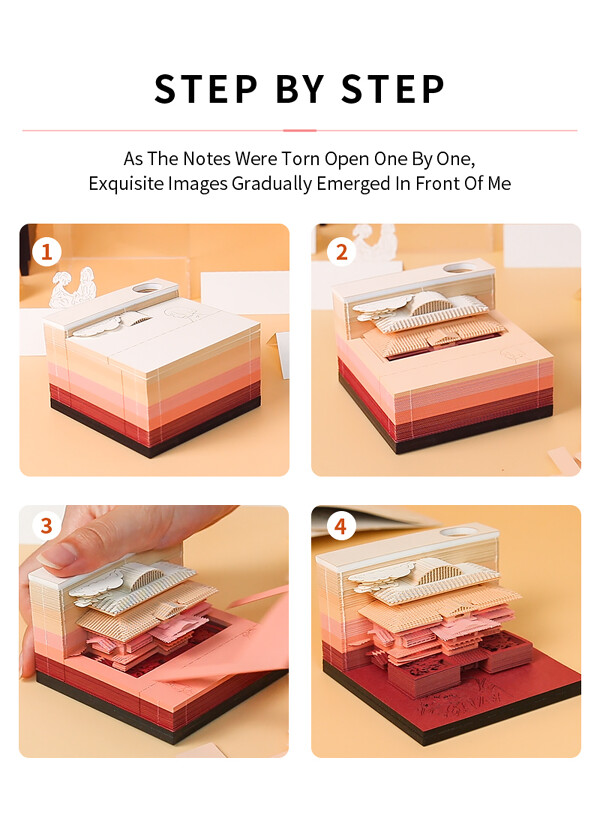 STEP BY STEP

As The Notes Were Torn Open One By One, Exquisite Images Gradually Emerged In Front Of Me

1

2

3

4