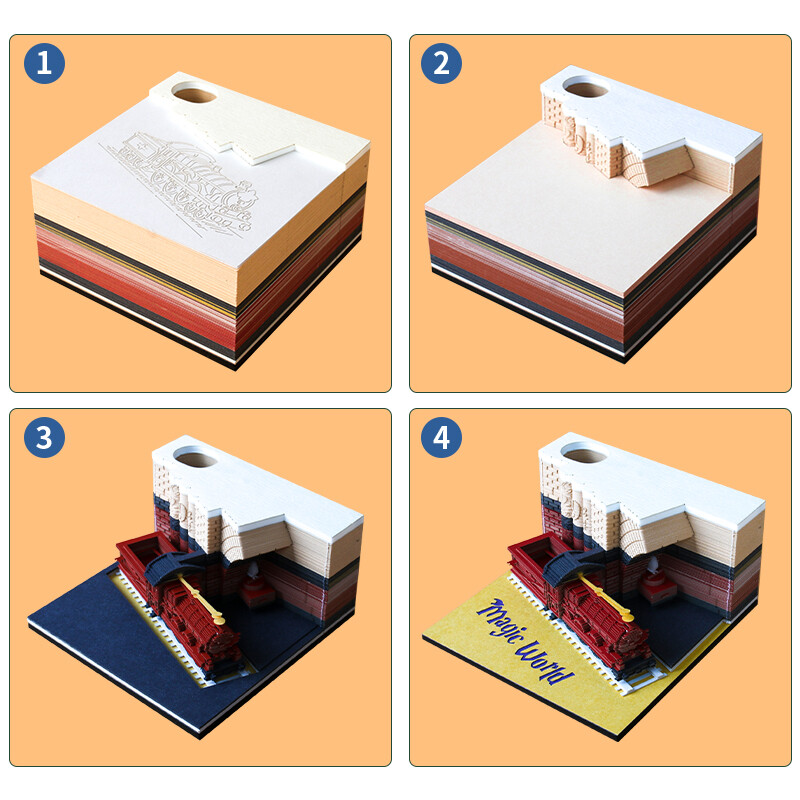 1

2

3

4

Magic World